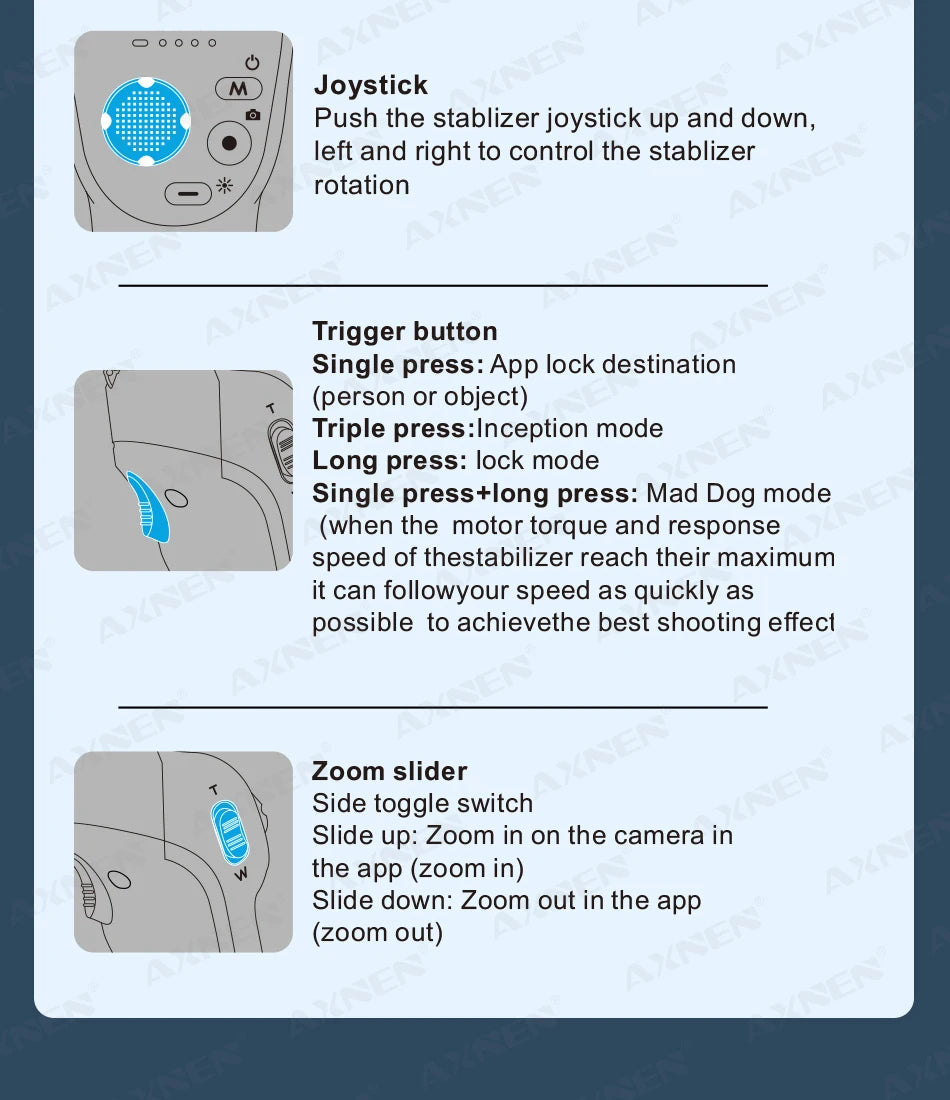 M

Joystick
Push the stablizer joystick up and down, left and right to control the stablizer rotation

T

Trigger button
Single press: App lock destination (person or object)
Triple press:Inception mode
Long press: lock mode
Single press+long press: Mad Dog mode (when the motor torque and response speed of thestabilizer reach their maximum it can followyour speed as quickly as possible to achievethe best shooting effect

T
W

Zoom slider
Side toggle switch
Slide up: Zoom in on the camera in the app (zoom in)
Slide down: Zoom out in the app (zoom out)

AXNEN