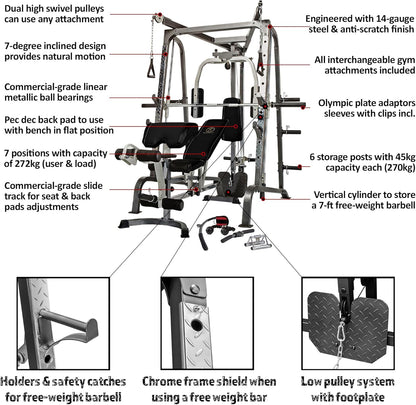 Dual high swivel pulleys can use any attachment

7-degree inclined design provides natural motion

Commercial-grade linear metallic ball bearings

Pec dec back pad to use with bench in flat position

7 positions with capacity of 272kg (user & load)

Commercial-grade slide track for seat & back pads adjustments

Engineered with 14-gauge steel & anti-scratch finish

All interchangeable gym attachments included

Olympic plate adaptors sleeves with clips incl.

6 storage posts with 45kg capacity each (270kg)

Vertical cylinder to store a 7-ft free-weight barbell

Holders & safety catches for free-weight barbell

Chrome frame shield when using a free weight bar

Low pulley system with footplate